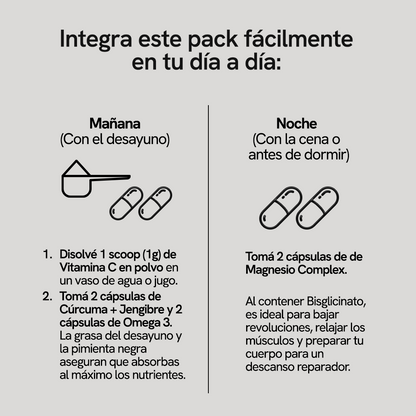 Integra este pack fácilmente en tu día a día:

Mañana
(Con el desayuno)

1. Disolvé 1 scoop (1g) de Vitamina C en polvo en un vaso de agua o jugo.
2. Tomá 2 cápsulas de Cúrcuma + Jengibre y 2 cápsulas de Omega 3. La grasa del desayuno y la pimienta negra aseguran que absorbas al máximo los nutrientes.

Noche
(Con la cena o antes de dormir)

Tomá 2 cápsulas de de Magnesio Complex.

Al contener Bisglicinato, es ideal para bajar revoluciones, relajar los músculos y preparar tu cuerpo para un descanso reparador.