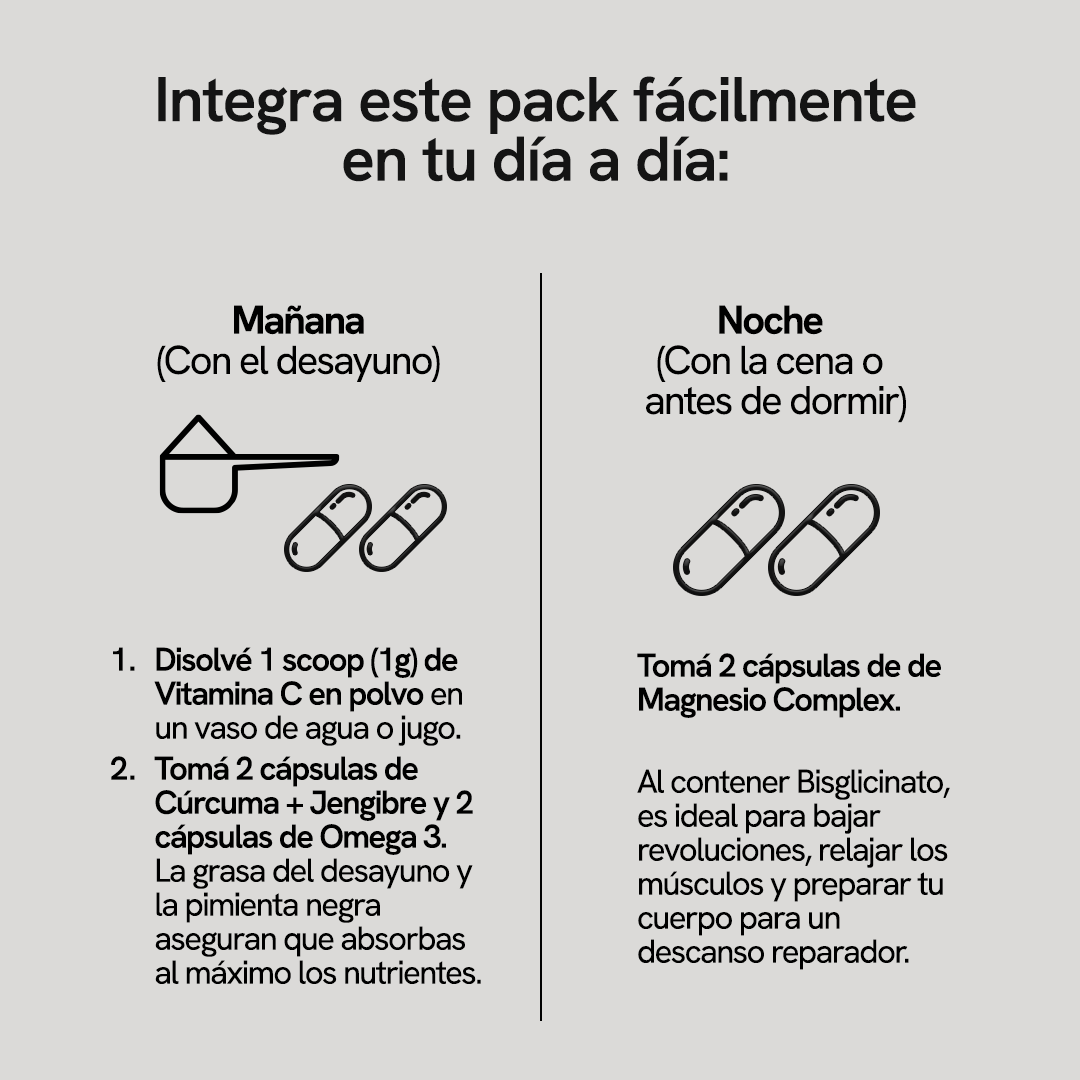 Integra este pack fácilmente en tu día a día:

Mañana
(Con el desayuno)

1. Disolvé 1 scoop (1g) de Vitamina C en polvo en un vaso de agua o jugo.
2. Tomá 2 cápsulas de Cúrcuma + Jengibre y 2 cápsulas de Omega 3. La grasa del desayuno y la pimienta negra aseguran que absorbas al máximo los nutrientes.

Noche
(Con la cena o antes de dormir)

Tomá 2 cápsulas de de Magnesio Complex.

Al contener Bisglicinato, es ideal para bajar revoluciones, relajar los músculos y preparar tu cuerpo para un descanso reparador.